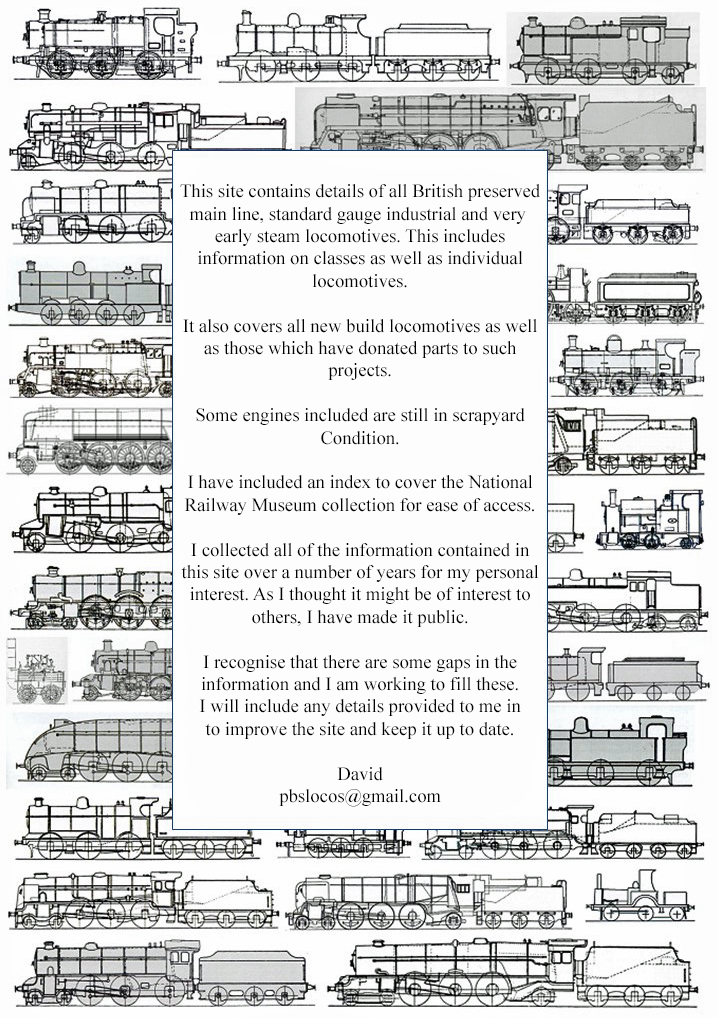 This site contains details of all British preserved main line, standard gauge industrial and very early steam locomotives. This includes information on classes as well as individual locomotives.

It also covers all new build locomotives as well as those which have donated parts to such projects.

Some engines included are still in scrapyard Condition.

I have included an index to cover the National Railway Museum collection for ease of access.

I collected all of the information contained in this site over a number of years for my personal interest. As I thought it might be of interest to others, I have made it public.

I recognise that there are some gaps in the information and I am working to fill these. I will include any details provided to me in to improve the site and keep it up to date.

David
pbslocos@gmail.com